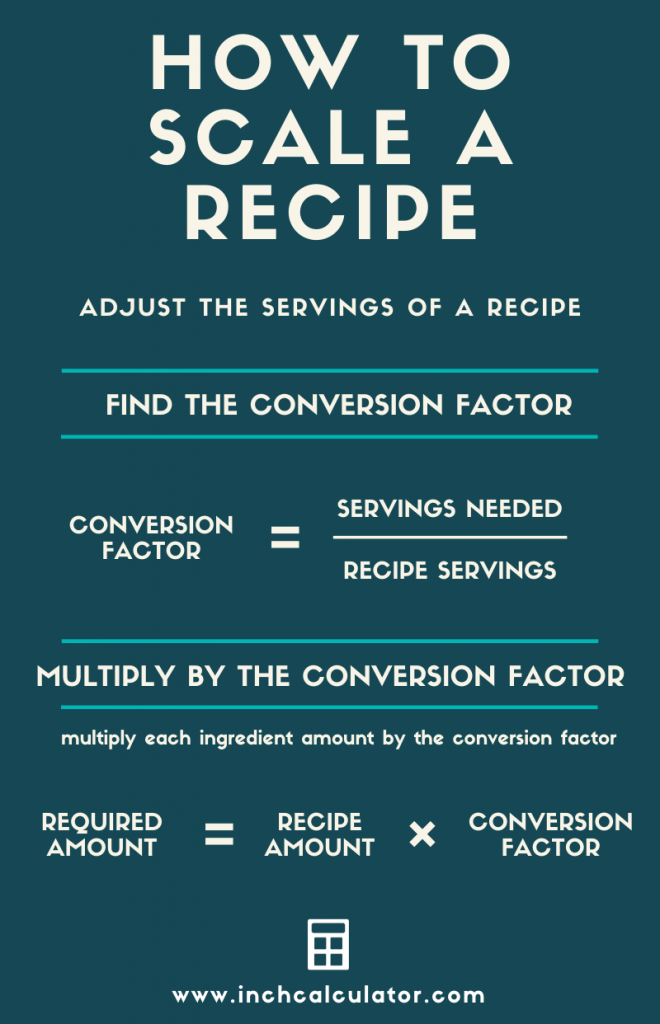 HOW TO SCALE A RECIPE

ADJUST THE SERVINGS OF A RECIPE

FIND THE CONVERSION FACTOR

$\text{CONVERSION FACTOR} = \frac{\text{SERVINGS NEEDED}}{\text{RECIPE SERVINGS}}$

MULTIPLY BY THE CONVERSION FACTOR

multiply each ingredient amount by the conversion factor

$\text{REQUIRED AMOUNT} = \text{RECIPE AMOUNT} \times \text{CONVERSION FACTOR}$

www.inchcalculator.com