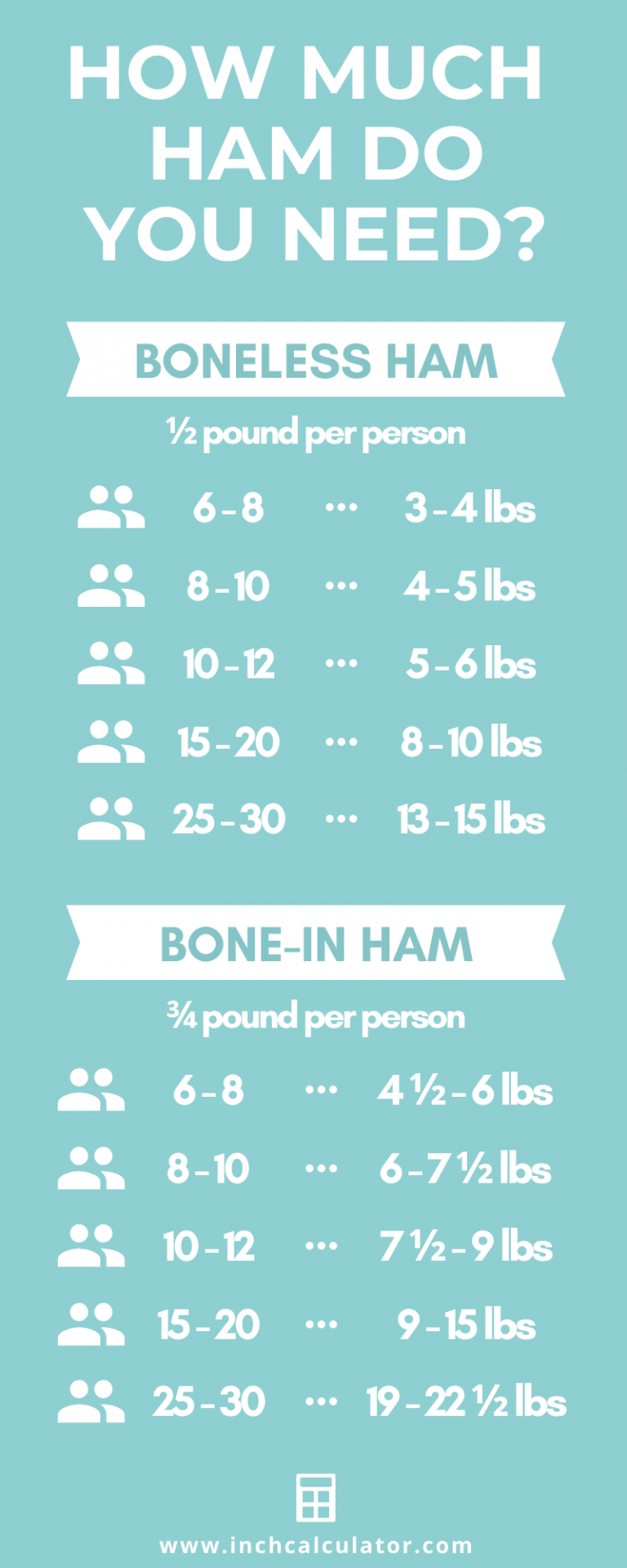 HOW MUCH HAM DO YOU NEED?

BONELESS HAM

½ pound per person

6 – 8 ··· 3 – 4 lbs

8 – 10 ··· 4 – 5 lbs

10 – 12 ··· 5 – 6 lbs

15 – 20 ··· 8 – 10 lbs

25 – 30 ··· 13 – 15 lbs

BONE-IN HAM

¾ pound per person

6 – 8 ··· 4 ½ – 6 lbs

8 – 10 ··· 6 – 7 ½ lbs

10 – 12 ··· 7 ½ – 9 lbs

15 – 20 ··· 9 – 15 lbs

25 – 30 ··· 19 – 22 ½ lbs

www.inchcalculator.com