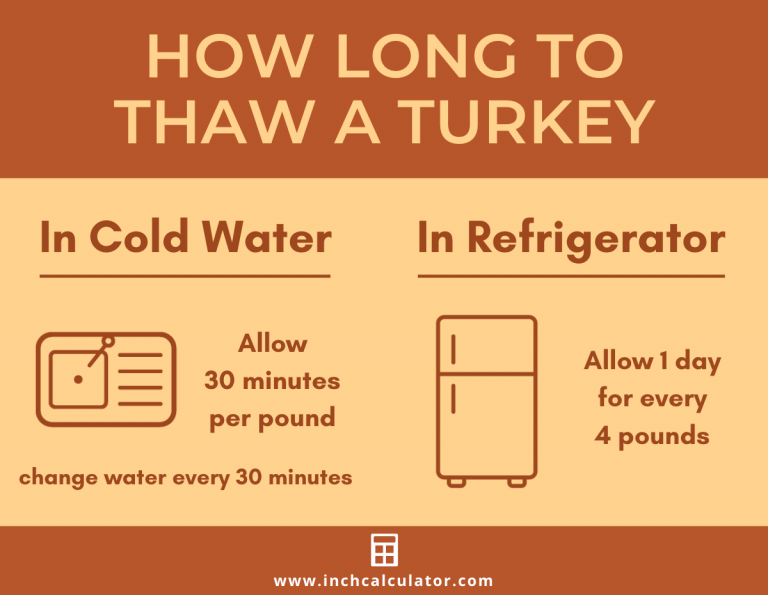 HOW LONG TO THAW A TURKEY

In Cold Water

Allow 30 minutes per pound

change water every 30 minutes

In Refrigerator

Allow 1 day for every 4 pounds

www.inchcalculator.com