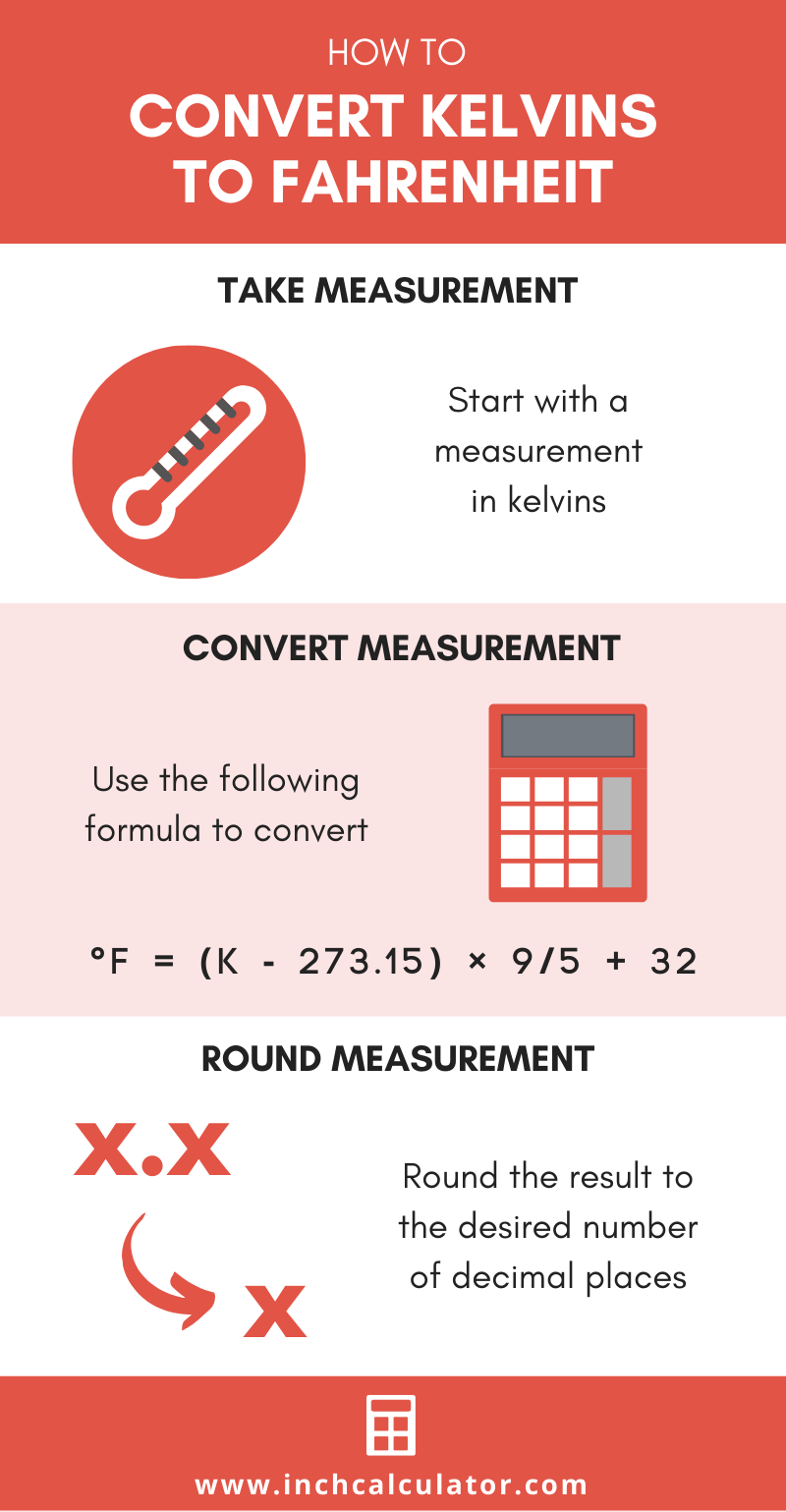 HOW TO
CONVERT KELVINS TO FAHRENHEIT

TAKE MEASUREMENT

Start with a measurement in kelvins

CONVERT MEASUREMENT

Use the following formula to convert

$°F = (K - 273.15) \times 9/5 + 32$

ROUND MEASUREMENT

X.X

X

Round the result to the desired number of decimal places

www.inchcalculator.com